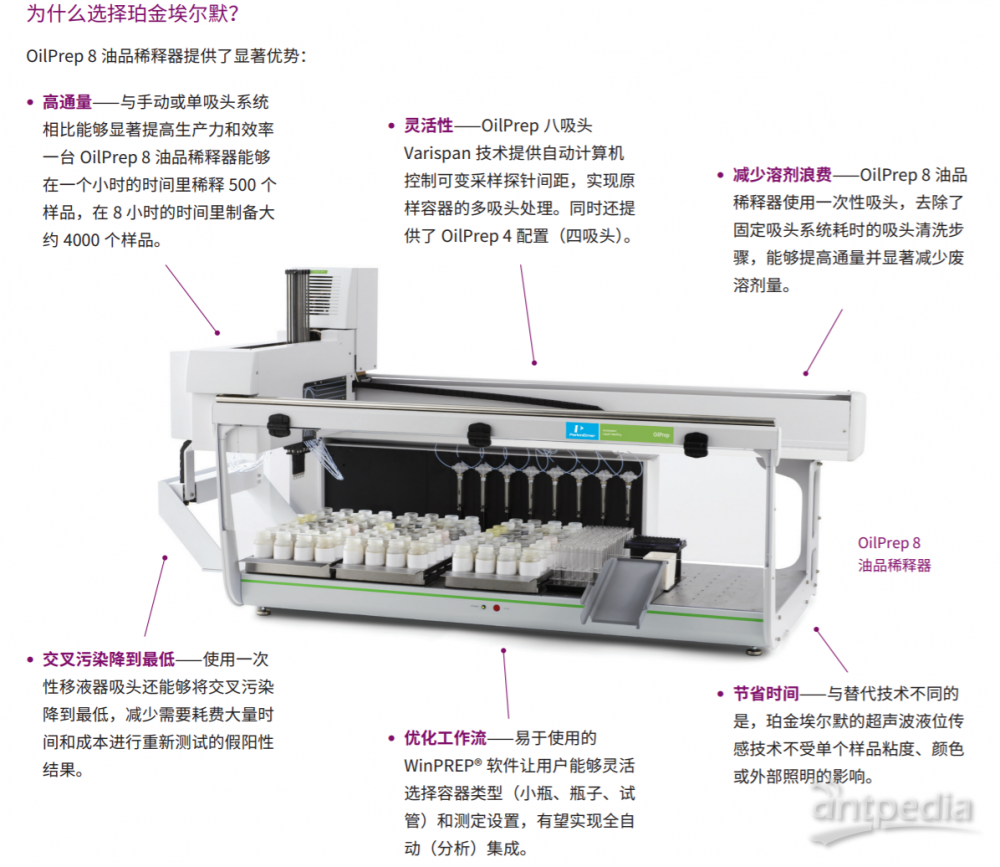 为什么选择珀金埃尔默？

OilPrep 8 油品稀释器提供了显著优势：

• 高通量——与手动或单吸头系统相比能够显著提高生产力和效率一台 OilPrep 8 油品稀释器能够在一个小时的时间里稀释 500 个样品，在 8 小时的时间里制备大约 4000 个样品。

• 灵活性——OilPrep 八吸头 Varispan 技术提供自动计算机控制可变采样探针间距，实现原样容器的多吸头处理。同时还提供了 OilPrep 4 配置（四吸头）。

• 减少溶剂浪费——OilPrep 8 油品稀释器使用一次性吸头，去除了固定吸头系统耗时的吸头清洗步骤，能够提高通量并显著减少废溶剂量。

PerkinElmer
OilPrep

OilPrep 8
油品稀释器

• 交叉污染降到最低——使用一次性移液器吸头还能够将交叉污染降到最低，减少需要耗费大量时间和成本进行重新测试的假阳性结果。

• 优化工作流——易于使用的 WinPREP® 软件让用户能够灵活选择容器类型（小瓶、瓶子、试管）和测定设置，有望实现全自动（分析）集成。

• 节省时间——与替代技术不同的是，珀金埃尔默的超声波液位传感技术不受单个样品粘度、颜色或外部照明的影响。

antpedia