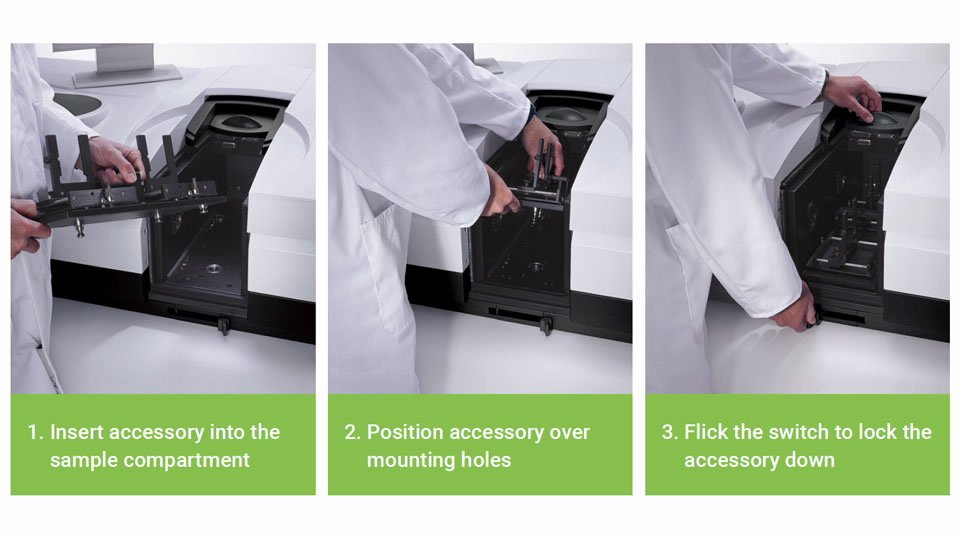 1. Insert accessory into the sample compartment

2. Position accessory over mounting holes

3. Flick the switch to lock the accessory down