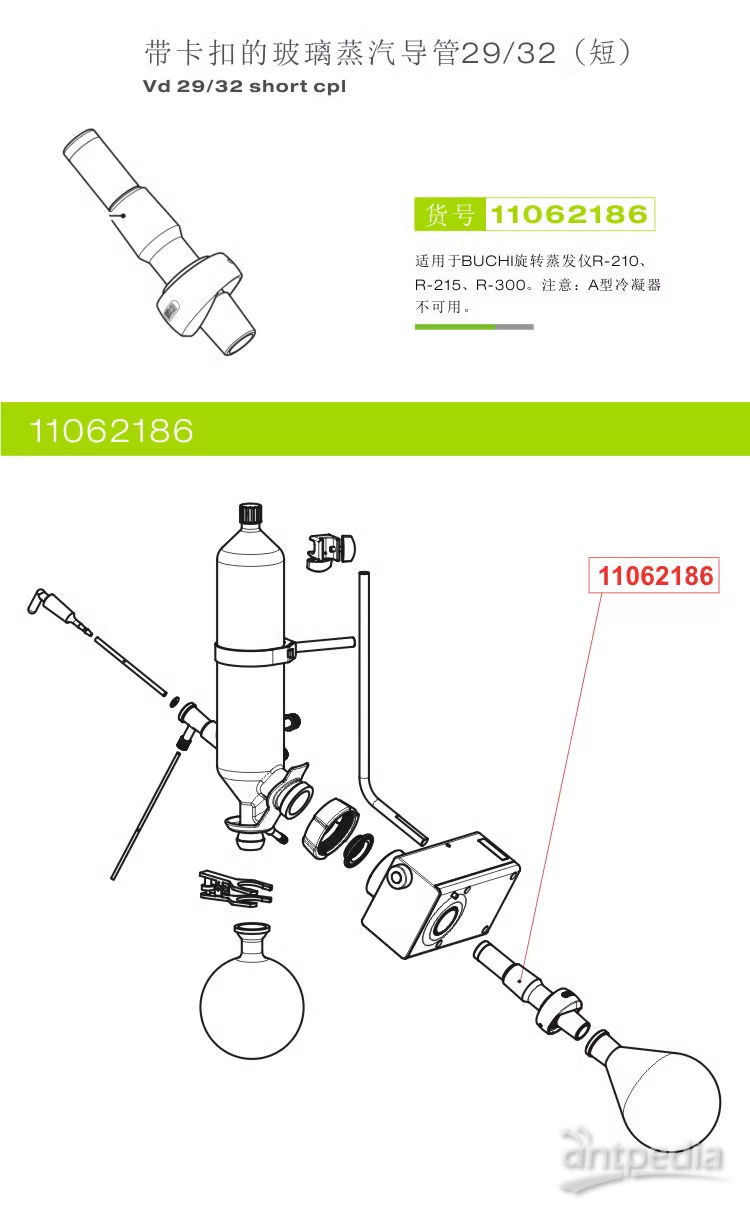 带卡扣的玻璃蒸汽导管29/32（短）
Vd 29/32 short cpl

货号 11062186

适用于BUCHI旋转蒸发仪R-210、R-215、R-300。注意：A型冷凝器不可用。

11062186

11062186

antpedia