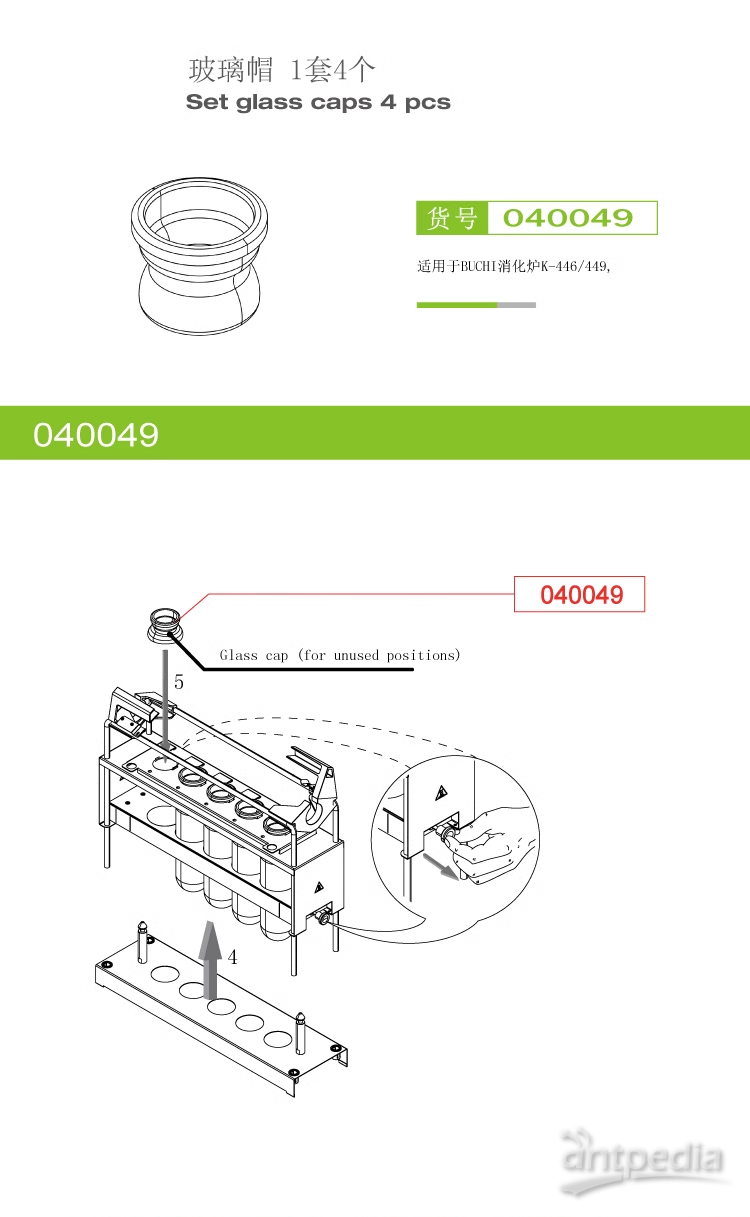 玻璃帽 1套4个
Set glass caps 4 pcs

货号 040049

适用于BUCHI消化炉K-446/449,

040049

040049

Glass cap (for unused positions)

5

4

antpedia