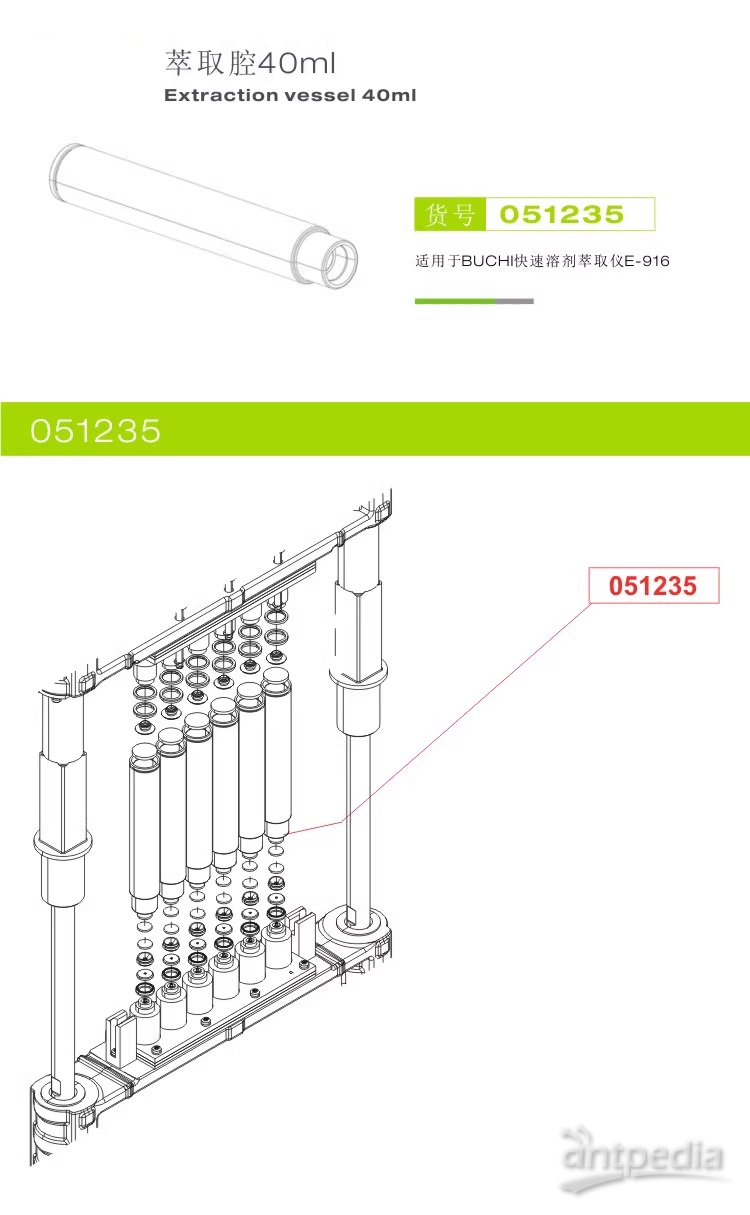 萃取腔40ml
Extraction vessel 40ml

货号 051235

适用于BUCHI快速溶剂萃取仪E-916

051235

051235

antpedia