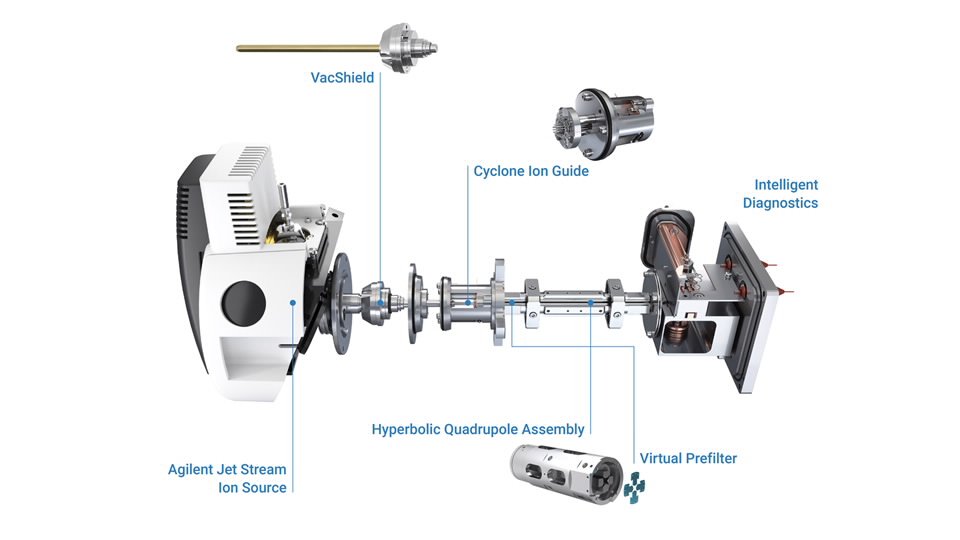 VacShield

Cyclone Ion Guide

Intelligent Diagnostics

Hyperbolic Quadrupole Assembly

Virtual Prefilter

Agilent Jet Stream Ion Source