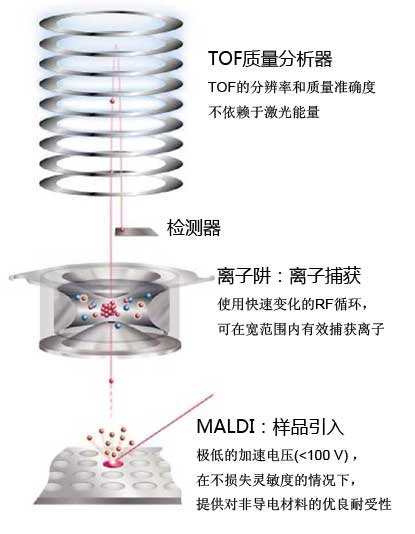 TOF质量分析器
TOF的分辨率和质量准确度
不依赖于激光能量

检测器

离子阱：离子捕获
使用快速变化的RF循环，
可在宽范围内有效捕获离子

MALDI：样品引入
极低的加速电压(<100 V)，
在不损失灵敏度的情况下，
提供对非导电材料的优良耐受性