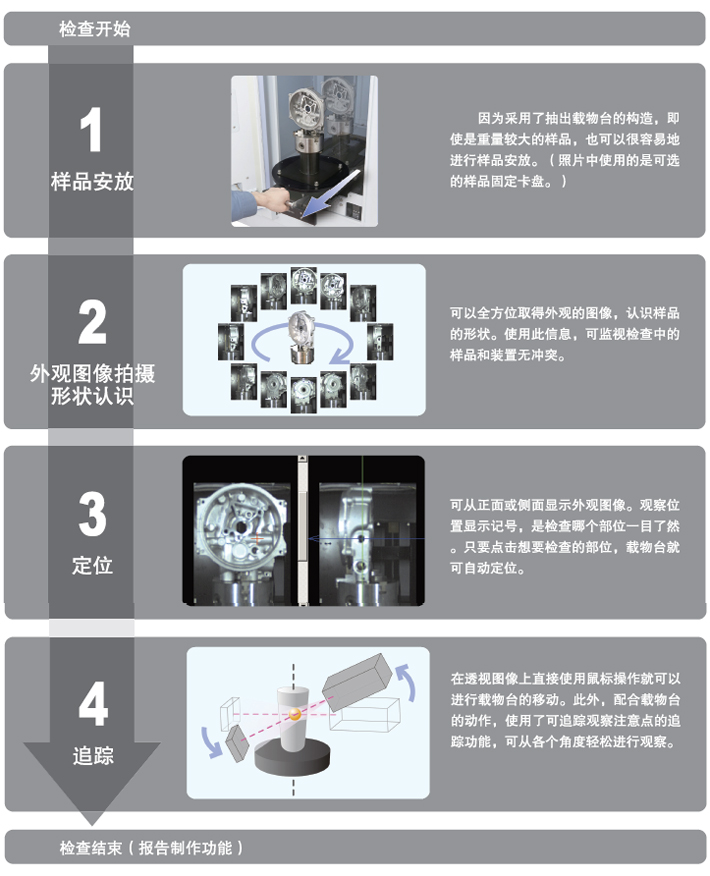 检查开始

1
样品安放

因为采用了抽出载物台的构造，即使是重量较大的样品，也可以很容易地进行样品安放。（照片中使用的是可选的样品固定卡盘。）

2
外观图像拍摄
形状认识

可以全方位取得外观的图像，认识样品的形状。使用此信息，可监视检查中的样品和装置无冲突。

3
定位

可从正面或侧面显示外观图像。观察位置显示记号，是检查哪个部位一目了然。只要点击想要检查的部位，载物台就可自动定位。

4
追踪

在透视图像上直接使用鼠标操作就可以进行载物台的移动。此外，配合载物台的动作，使用了可追踪观察注意点的追踪功能，可从各个角度轻松进行观察。

检查结束（报告制作功能）