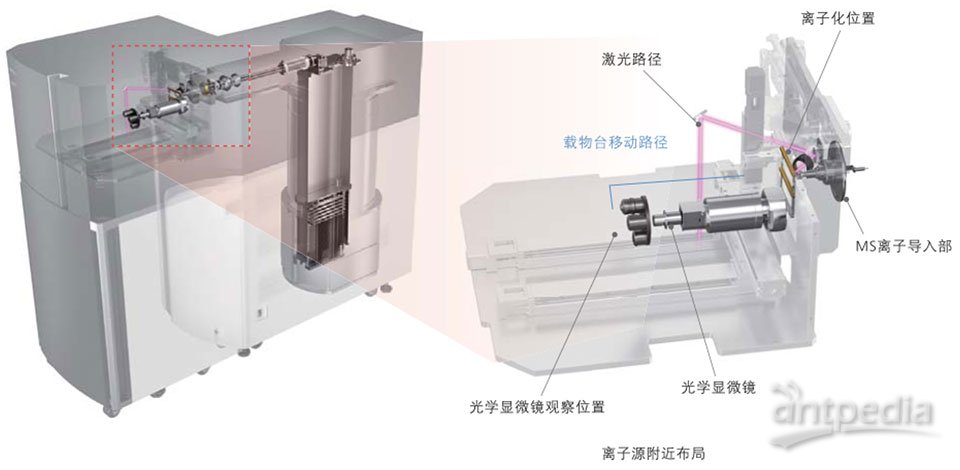 离子化位置
激光路径
载物台移动路径
MS离子导入部
光学显微镜
光学显微镜观察位置
antpedia
离子源附近布局