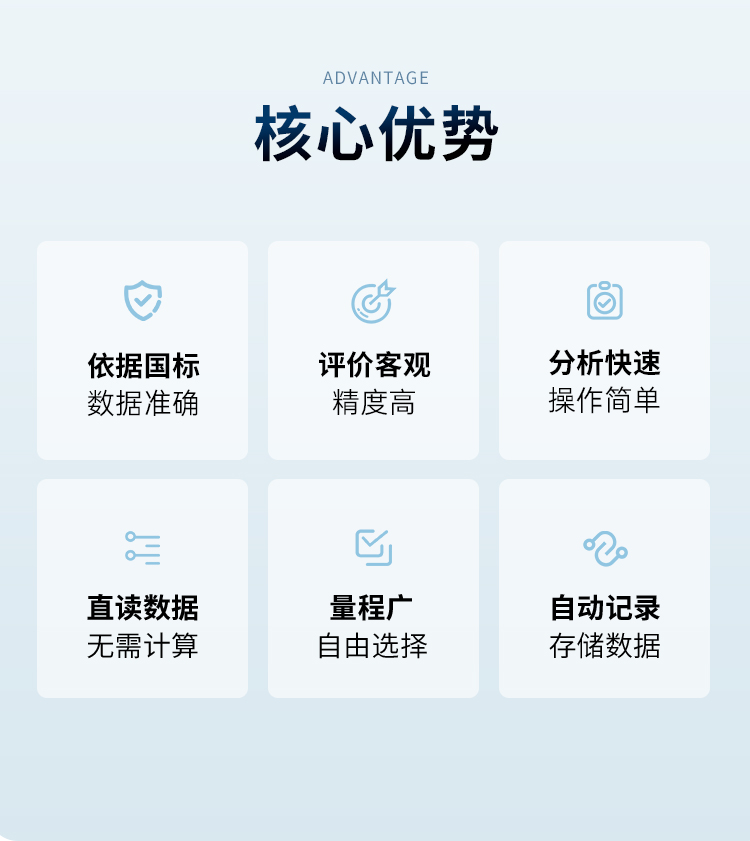 ADVANTAGE

核心优势

依据国标
数据准确

评价客观
精度高

分析快速
操作简单

直读数据
无需计算

量程广
自由选择

自动记录
存储数据